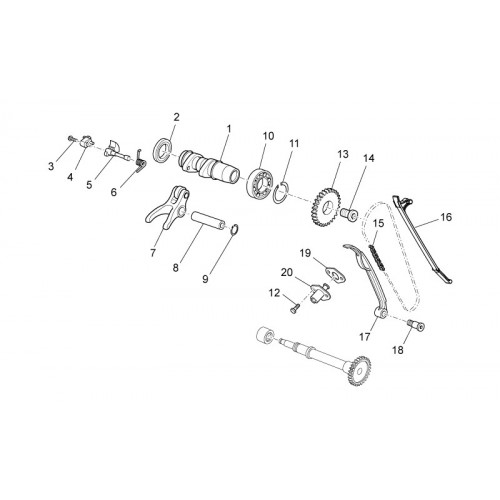 2
1
10
11
13
14
3
4
5
6
16
15
7
8
9
19
20
12
17
18